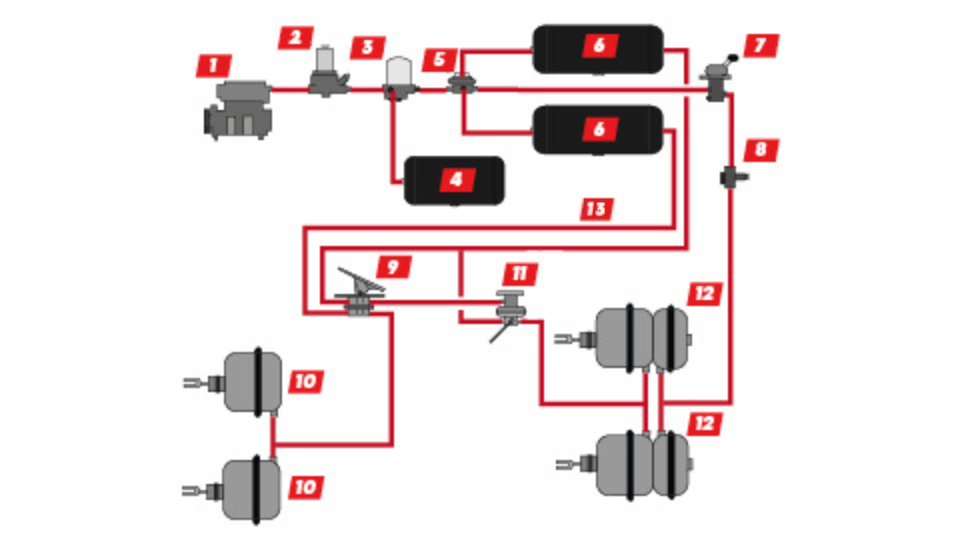 1
2
3
5
6
7
6
8
4
13
9
11
12
10
12
10