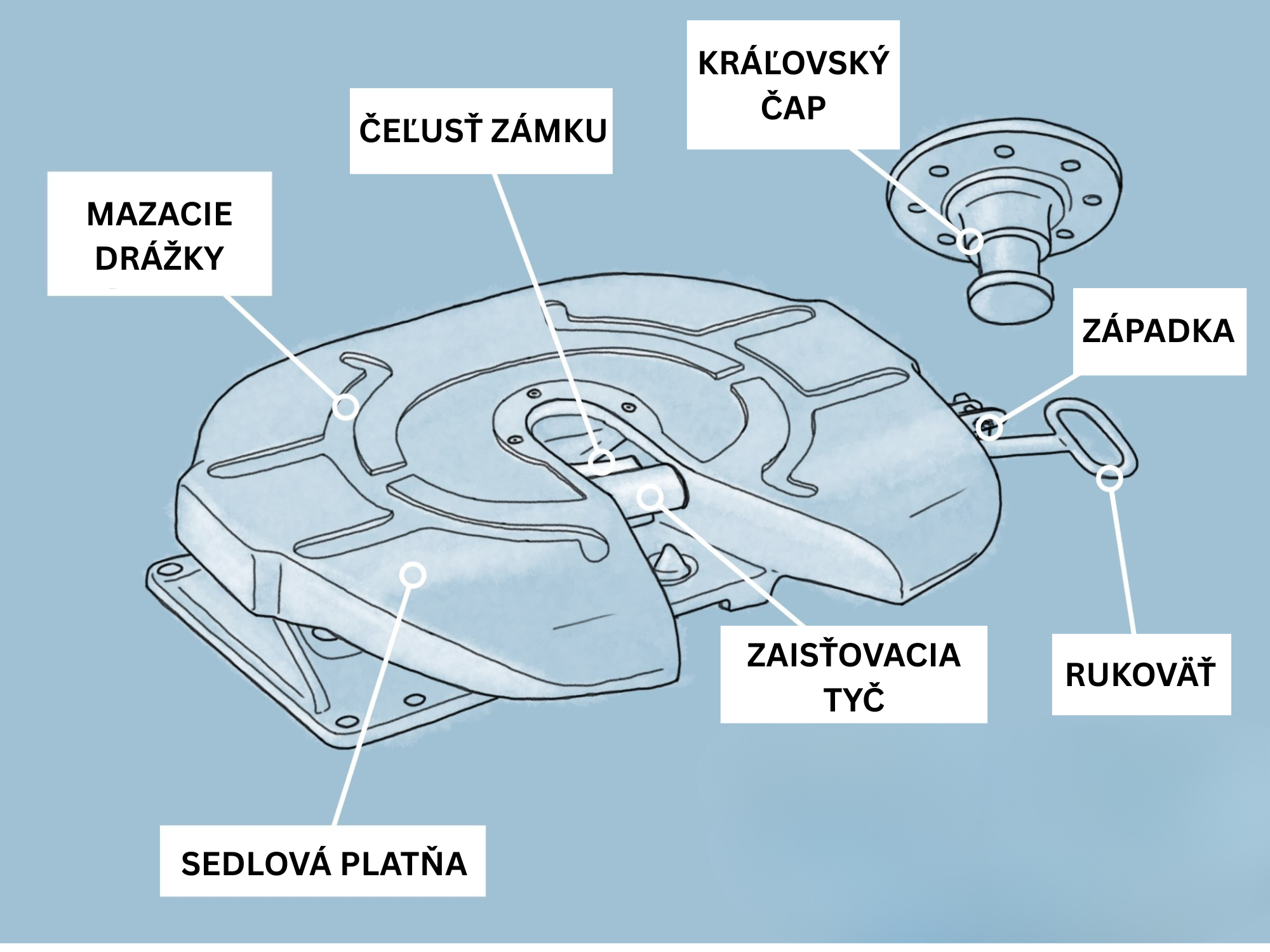 KRÁĽOVSKÝ ČAP

ČEĽUSŤ ZÁMKU

MAZACIE DRÁŽKY

ZÁPADKA

ZAISŤOVACIA TYČ

RUKOVÄŤ

SEDLOVÁ PLATŇA