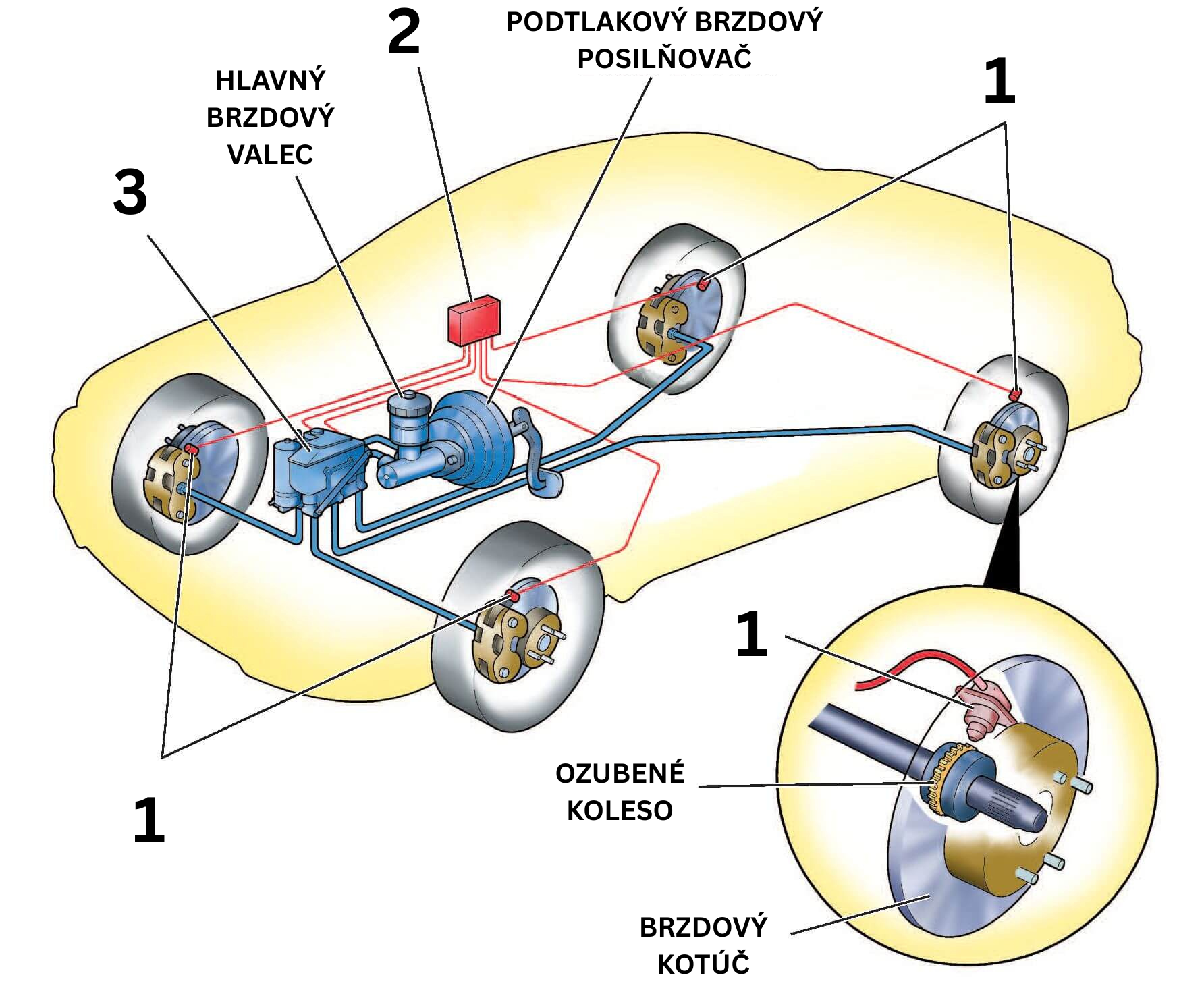 2

PODTLAKOVÝ BRZDOVÝ POSILŇOVAČ

HLAVNÝ BRZDOVÝ VALEC

1

3

1

1

OZUBENÉ KOLESO

BRZDOVÝ KOTÚČ