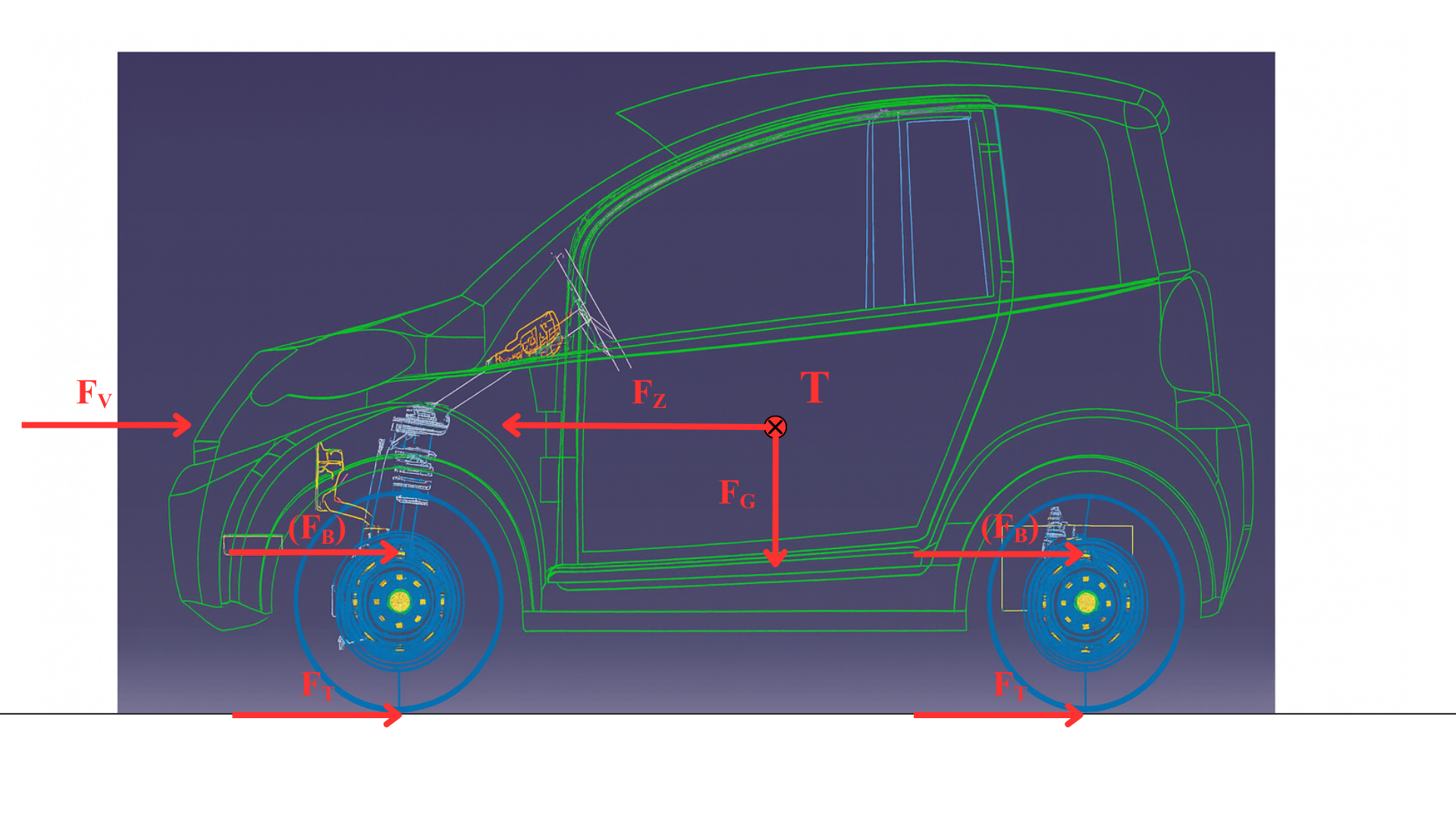 $F_V$

$F_Z$

T

$F_G$

$(F_B)$

$(F_B)$

$F_T$

$F_T$