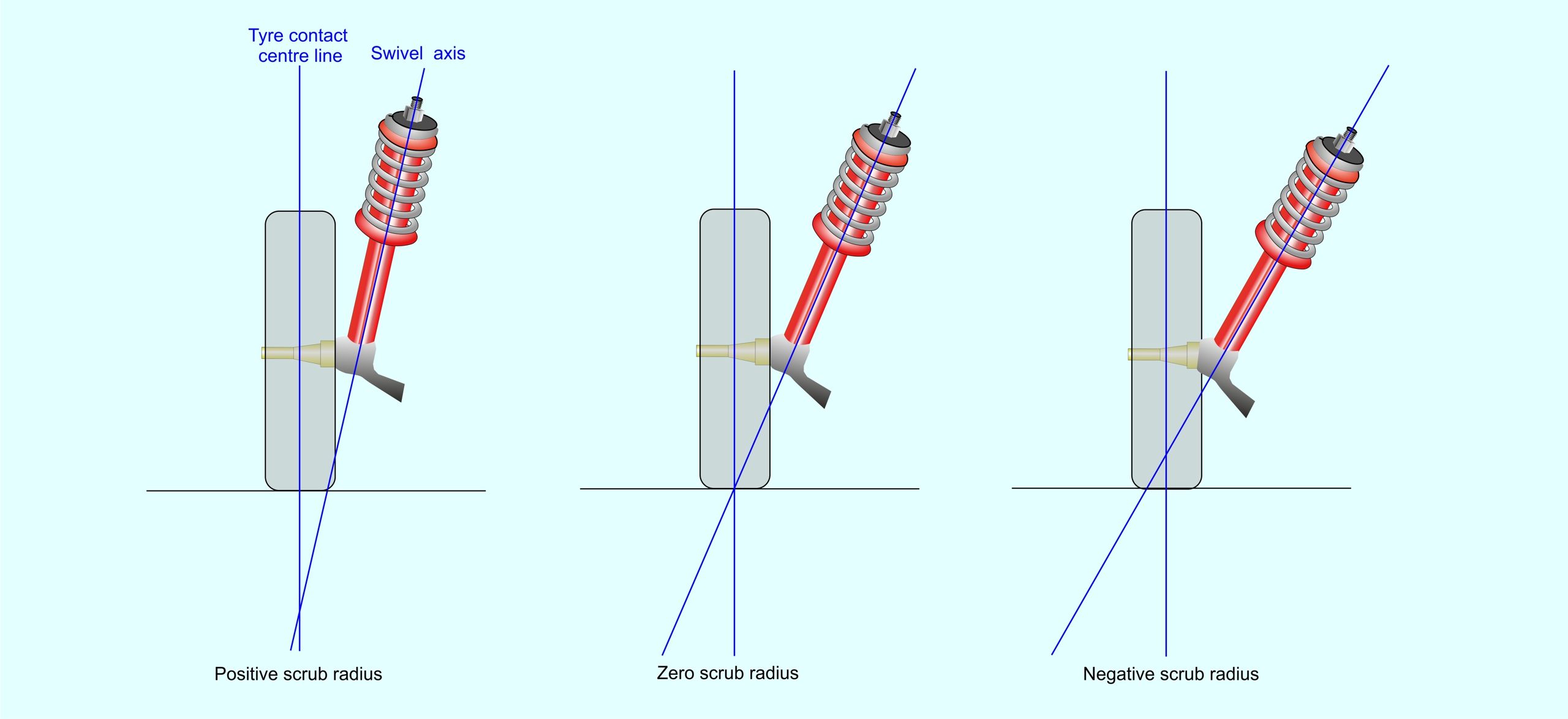 Tyre contact centre line

Swivel axis

Positive scrub radius

Zero scrub radius

Negative scrub radius